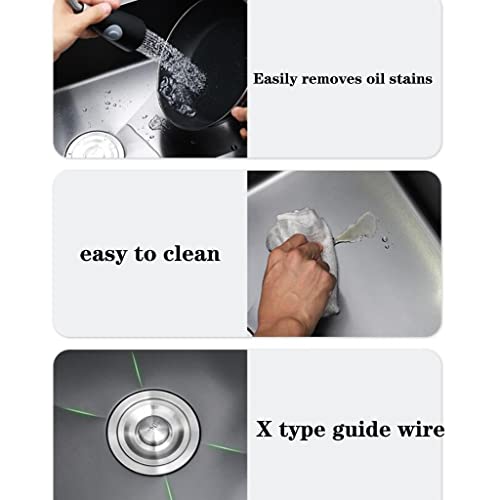 Easily removes oil stains

easy to clean

X type guide wire