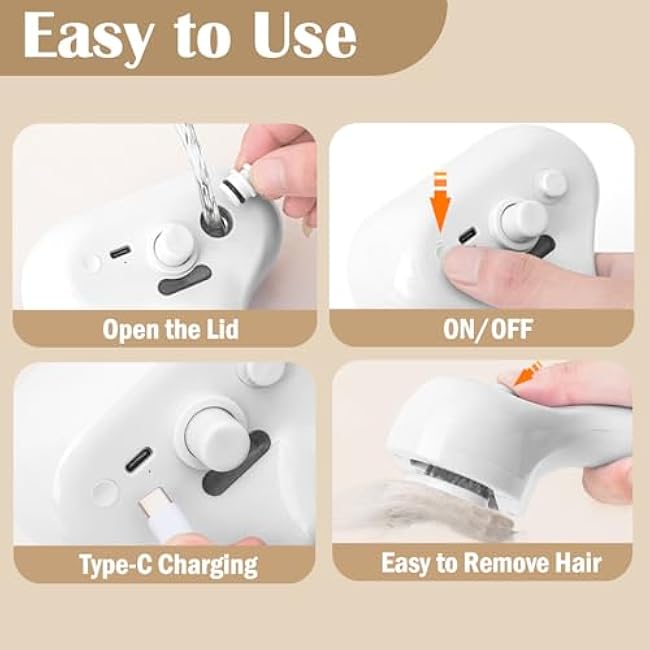 Easy to Use

Open the Lid

ON/OFF

Type-C Charging

Easy to Remove Hair