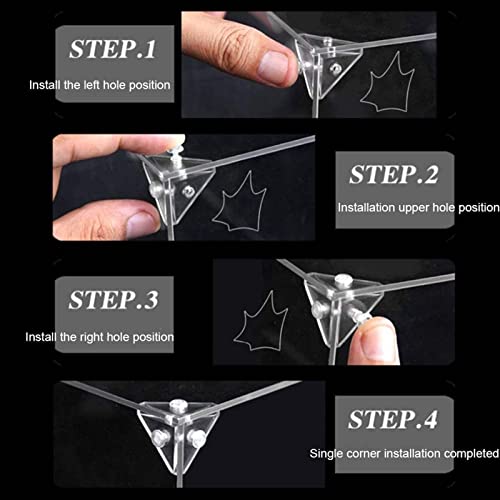 STEP.1
Install the left hole position

STEP.2
Installation upper hole position

STEP.3
Install the right hole position

STEP.4
Single corner installation completed