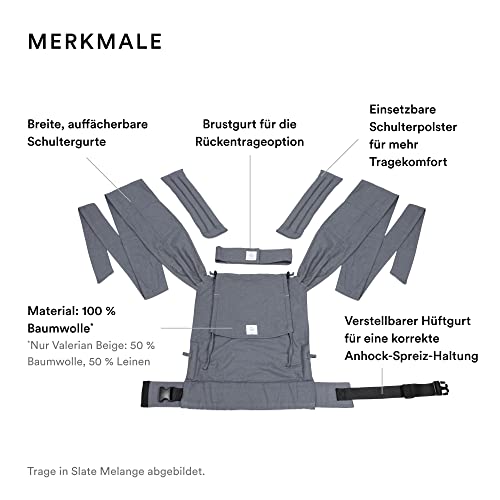 MERKMALE

Breite, auffächerbare Schultergurte

Brustgurt für die Rückentrageoption

Einsetzbare Schulterpolster für mehr Tragekomfort

Material: 100 % Baumwolle*
*Nur Valerian Beige: 50 % Baumwolle, 50 % Leinen

Verstellbarer Hüftgurt für eine korrekte Anhock-Spreiz-Haltung

Trage in Slate Melange abgebildet.