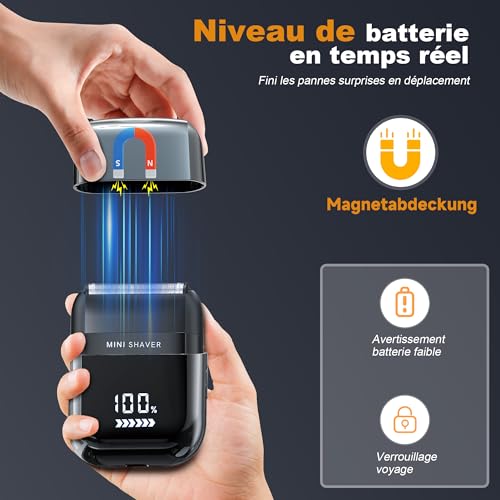 Niveau de batterie en temps réel

Fini les pannes surprises en déplacement

S N

Magnetabdeckung

MINI SHAVER

100%

Avertissement batterie faible

Verrouillage voyage