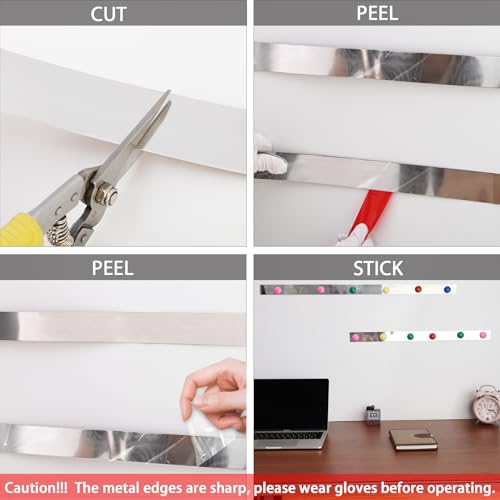 CUT

PEEL

PEEL

STICK

Caution!!! The metal edges are sharp, please wear gloves before operating.