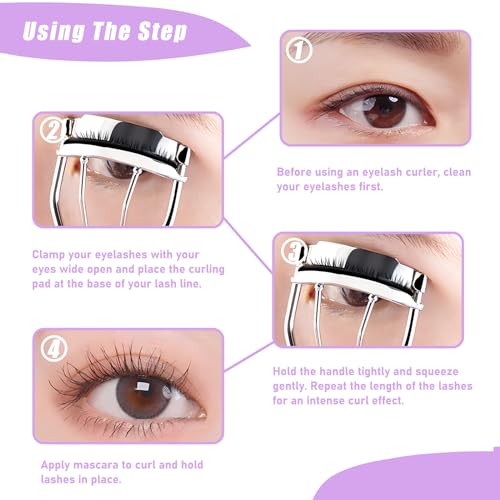 Using The Step

①

Before using an eyelash curler, clean your eyelashes first.

②

Clamp your eyelashes with your eyes wide open and place the curling pad at the base of your lash line.

③

Hold the handle tightly and squeeze gently. Repeat the length of the lashes for an intense curl effect.

④

Apply mascara to curl and hold lashes in place.