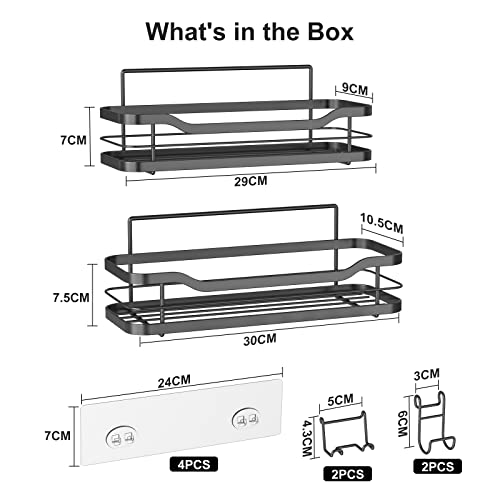 What's in the Box

9CM
7CM
29CM

10.5CM
7.5CM
30CM

24CM
7CM
4PCS

5CM
4.3CM
2PCS

3CM
6CM
2PCS