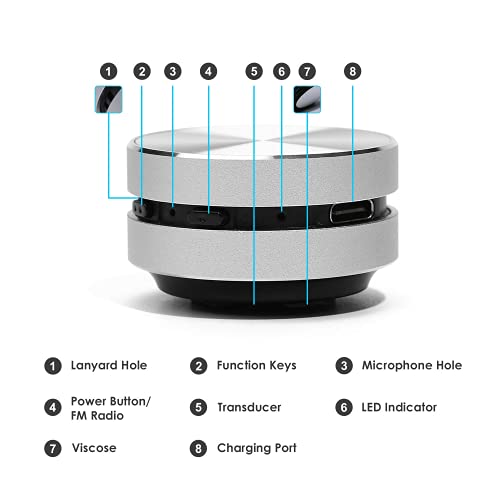 1 2 3 4 5 6 7 8

1 Lanyard Hole

2 Function Keys

3 Microphone Hole

4 Power Button/ FM Radio

5 Transducer

6 LED Indicator

7 Viscose

8 Charging Port