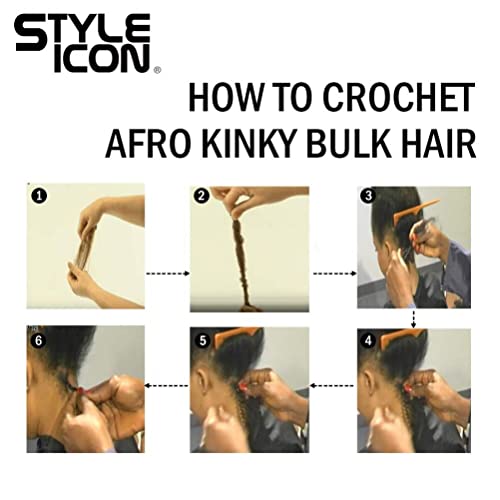 STYLE ICON®

HOW TO CROCHET AFRO KINKY BULK HAIR

1

2

3

6

5

4