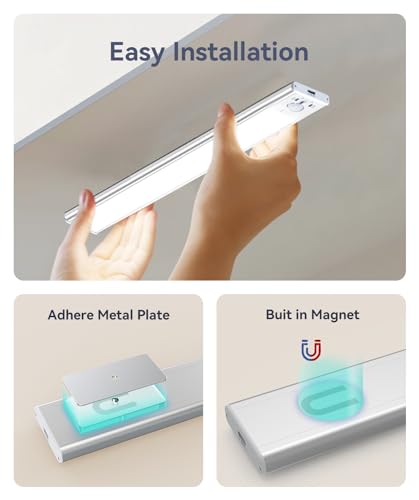 Easy Installation

Adhere Metal Plate

Buit in Magnet