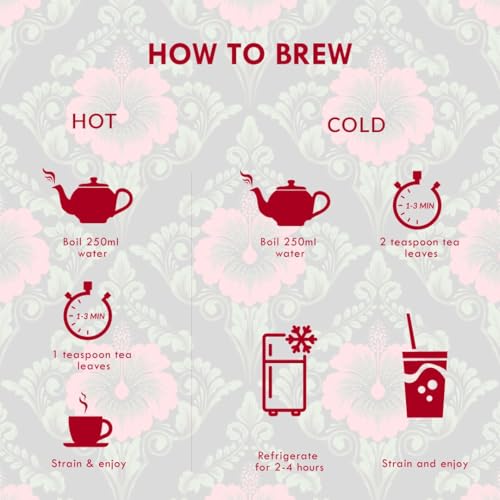 HOW TO BREW

HOT

Boil 250ml water

1-3 MIN

1 teaspoon tea leaves

Strain & enjoy

COLD

Boil 250ml water

1-3 MIN

2 teaspoon tea leaves

Refrigerate for 2-4 hours

Strain and enjoy