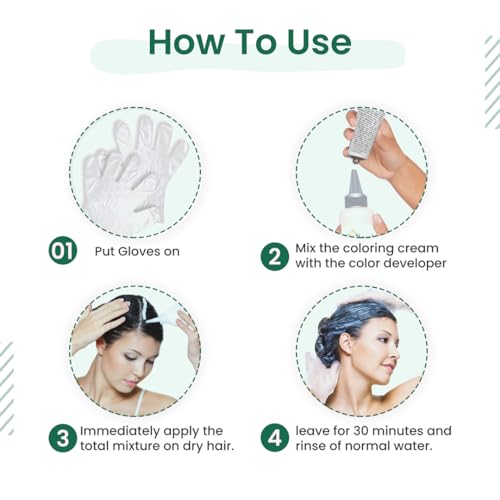 How To Use

01 Put Gloves on

2 Mix the coloring cream with the color developer

3 Immediately apply the total mixture on dry hair.

4 leave for 30 minutes and rinse of normal water.