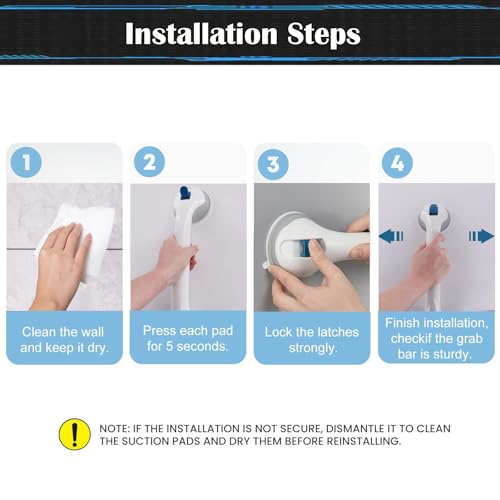 Installation Steps

1

Clean the wall and keep it dry.

2

Press each pad for 5 seconds.

3

Lock the latches strongly.

4

Finish installation, checkif the grab bar is sturdy.

!

NOTE: IF THE INSTALLATION IS NOT SECURE, DISMANTLE IT TO CLEAN THE SUCTION PADS AND DRY THEM BEFORE REINSTALLING.