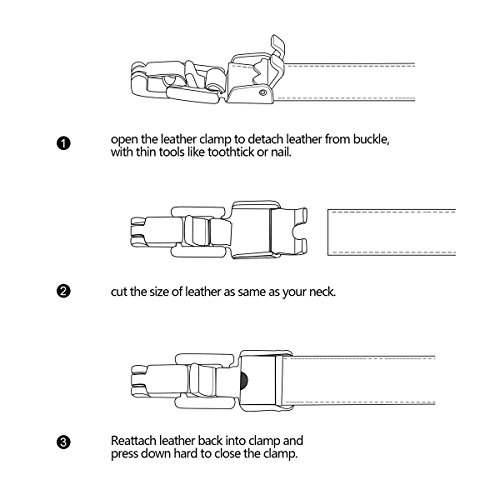 ❶ open the leather clamp to detach leather from buckle, with thin tools like toothtick or nail.

❷ cut the size of leather as same as your neck.

❸ Reattach leather back into clamp and press down hard to close the clamp.