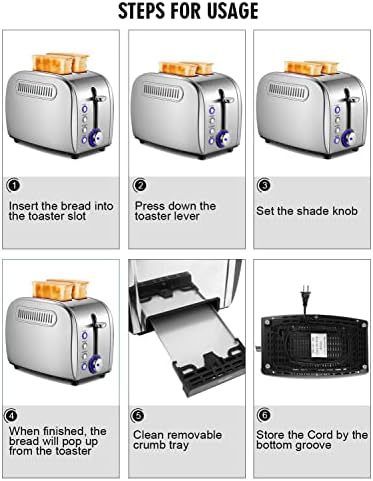 STEPS FOR USAGE

1
Insert the bread into the toaster slot

2
Press down the toaster lever

3
Set the shade knob

4
When finished, the bread will pop up from the toaster

5
Clean removable crumb tray

6
Store the Cord by the bottom groove