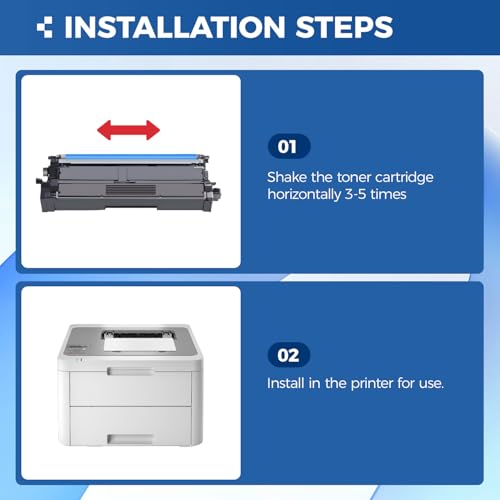 INSTALLATION STEPS

01

Shake the toner cartridge horizontally 3-5 times

02

Install in the printer for use.