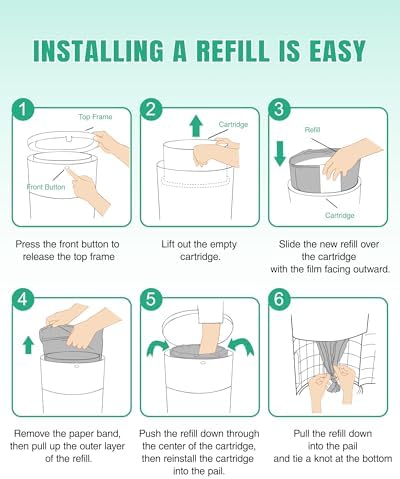 INSTALLING A REFILL IS EASY

1
Top Frame
Front Button

Press the front button to release the top frame

2
Cartridge

Lift out the empty cartridge.

3
Refill
Cartridge

Slide the new refill over the cartridge with the film facing outward.

4

Remove the paper band, then pull up the outer layer of the refill.

5

Push the refill down through the center of the cartridge, then reinstall the cartridge into the pail.

6

Pull the refill down into the pail and tie a knot at the bottom