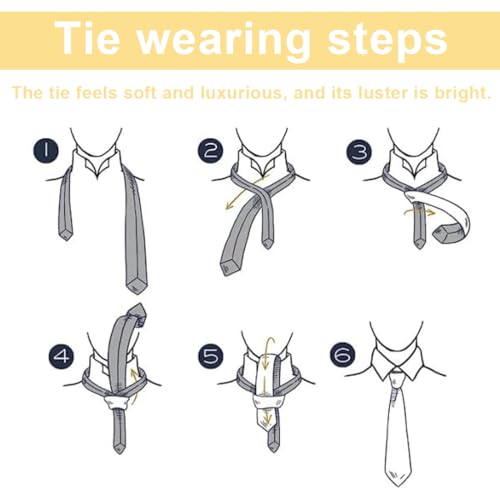 Tie wearing steps

The tie feels soft and luxurious, and its luster is bright.

1

2

3

4

5

6