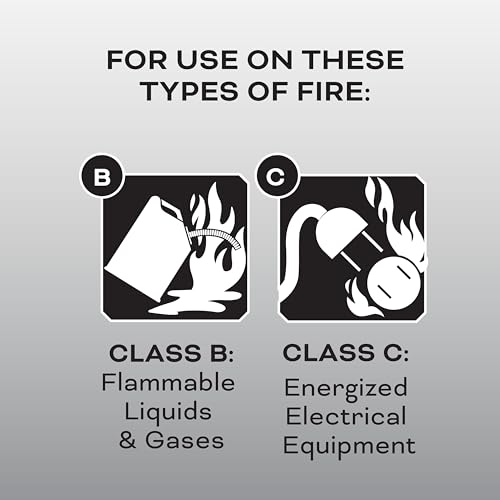 FOR USE ON THESE TYPES OF FIRE:

B

C

CLASS B:
Flammable Liquids & Gases

CLASS C:
Energized Electrical Equipment