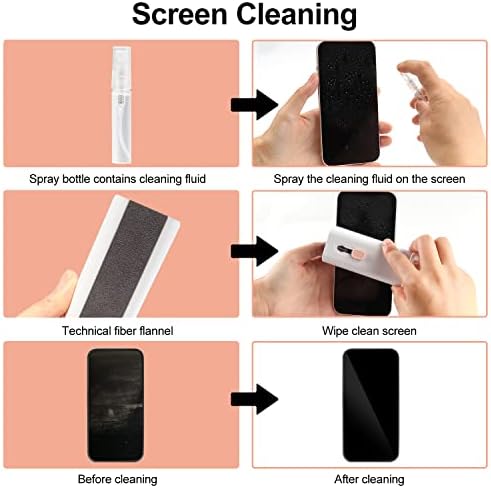 Screen Cleaning

Spray bottle contains cleaning fluid

Spray the cleaning fluid on the screen

Technical fiber flannel

Wipe clean screen

Before cleaning

After cleaning