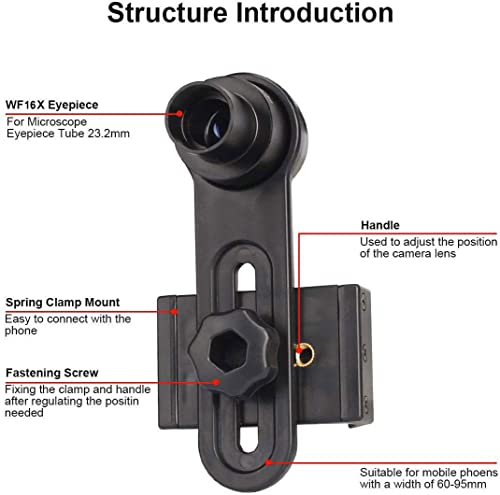 Structure Introduction

WF16X Eyepiece
For Microscope Eyepiece Tube 23.2mm

Handle
Used to adjust the position of the camera lens

Spring Clamp Mount
Easy to connect with the phone

Fastening Screw
Fixing the clamp and handle after regulating the positin needed

Suitable for mobile phoens with a width of 60-95mm