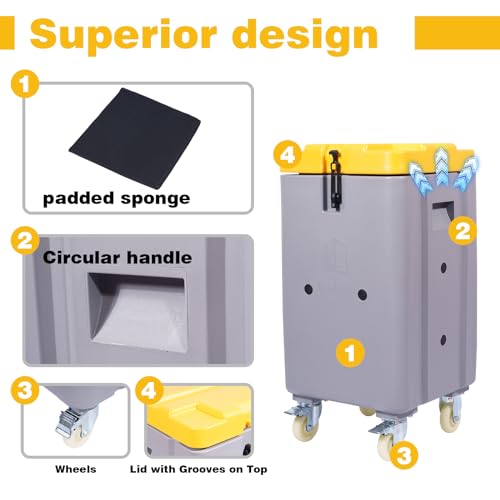 Superior design

1

padded sponge

2

Circular handle

3

Wheels

4

Lid with Grooves on Top

4

2

1

3