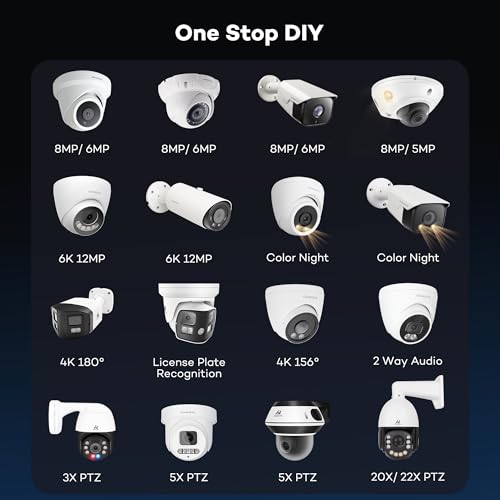 One Stop DIY

8MP/ 6MP

8MP/ 6MP

8MP/ 6MP

8MP/ 5MP

6K 12MP

6K 12MP

Color Night

Color Night

4K 180°

License Plate Recognition

4K 156°

2 Way Audio

3X PTZ

5X PTZ

5X PTZ

20X/ 22X PTZ