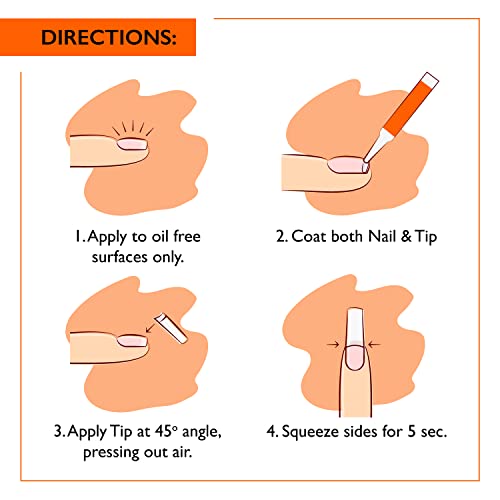 DIRECTIONS:

1. Apply to oil free surfaces only.

2. Coat both Nail & Tip

3. Apply Tip at 45° angle, pressing out air.

4. Squeeze sides for 5 sec.