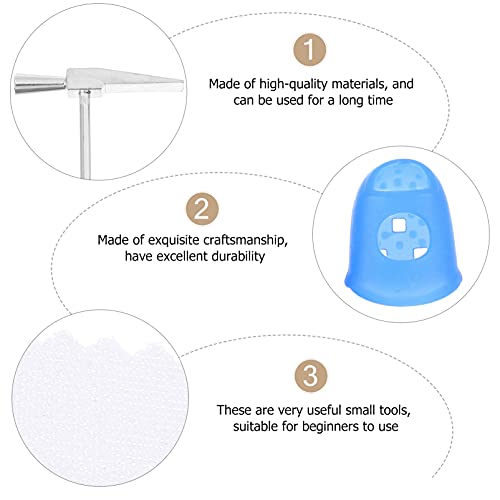 1

Made of high-quality materials, and can be used for a long time

2

Made of exquisite craftsmanship, have excellent durability

3

These are very useful small tools, suitable for beginners to use