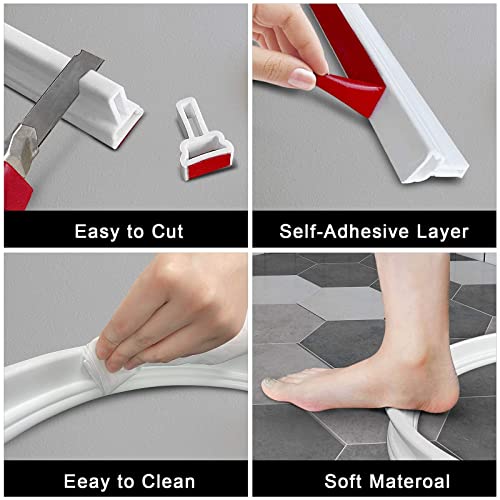 Easy to Cut

Self-Adhesive Layer

Eeay to Clean

Soft Materoal