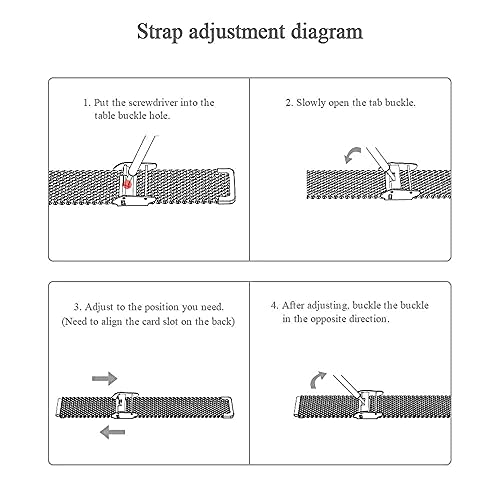 Strap adjustment diagram

1. Put the screwdriver into the table buckle hole.

2. Slowly open the tab buckle.

3. Adjust to the position you need. (Need to align the card slot on the back)

4. After adjusting, buckle the buckle in the opposite direction.