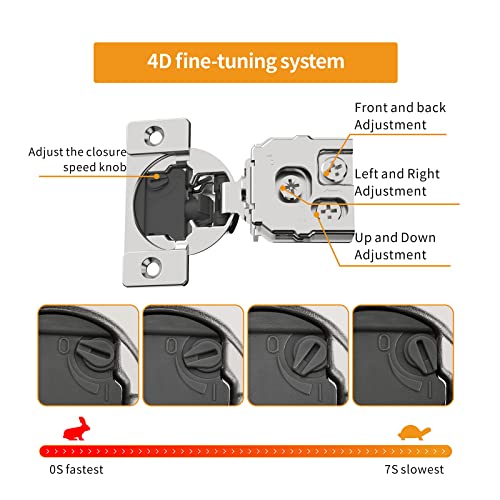 4D fine-tuning system

Adjust the closure speed knob

Front and back Adjustment

Left and Right Adjustment

Up and Down Adjustment

0
I

0
I

0
I

0
I

0S fastest

7S slowest