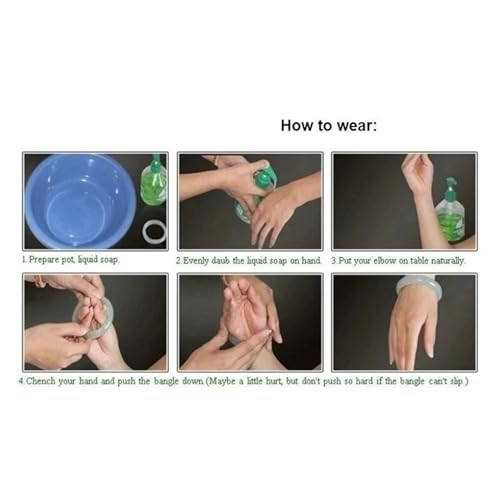 How to wear:

1.Prepare pot, liquid soap.

2.Evenly daub the liquid soap on hand.

3.Put your elbow on table naturally.

4.Chench your hand and push the bangle down.(Maybe a little hurt, but don't push so hard if the bangle can't slip.)