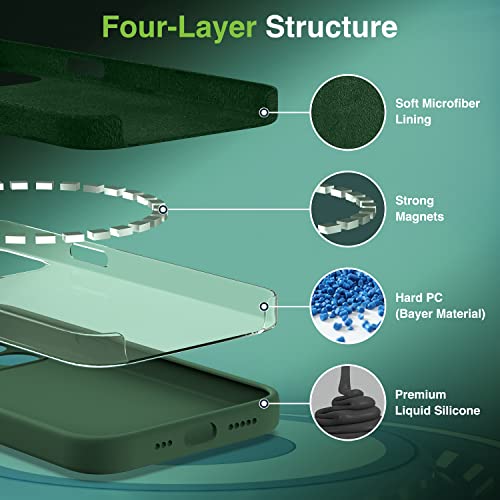 Four-Layer Structure

Soft Microfiber Lining

Strong Magnets

Hard PC (Bayer Material)

Premium Liquid Silicone