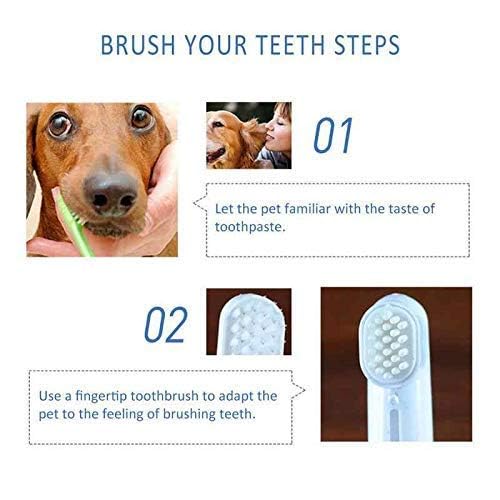 BRUSH YOUR TEETH STEPS

01

Let the pet familiar with the taste of toothpaste.

02

Use a fingertip toothbrush to adapt the pet to the feeling of brushing teeth.