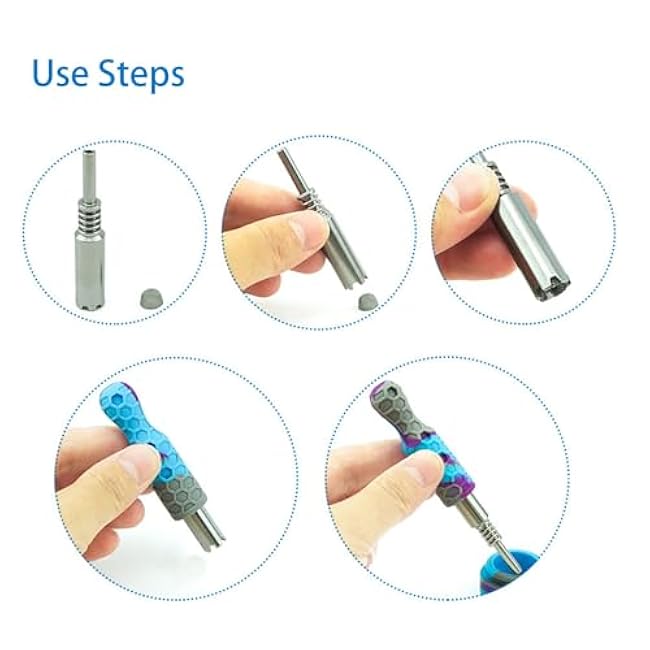 Use Steps