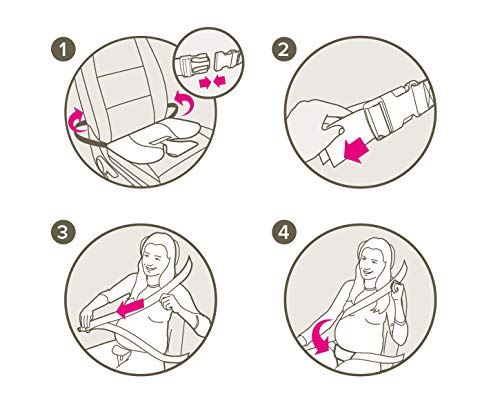 1

2

3

4