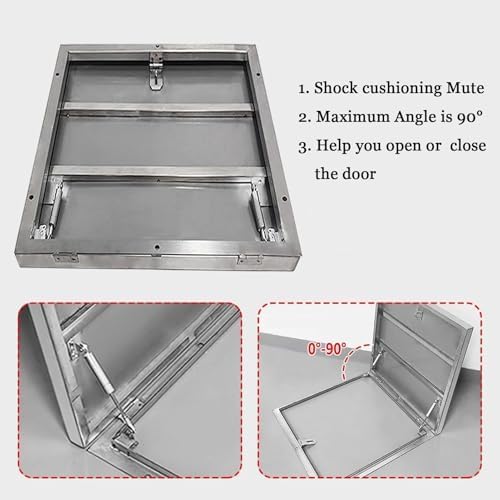 1. Shock cushioning Mute
2. Maximum Angle is 90°
3. Help you open or close the door

0°-90°