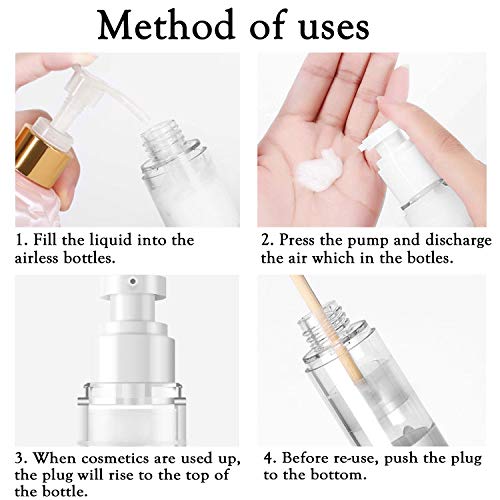 Method of uses

1. Fill the liquid into the airless bottles.

2. Press the pump and discharge the air which in the botles.

3. When cosmetics are used up, the plug will rise to the top of the bottle.

4. Before re-use, push the plug to the bottom.