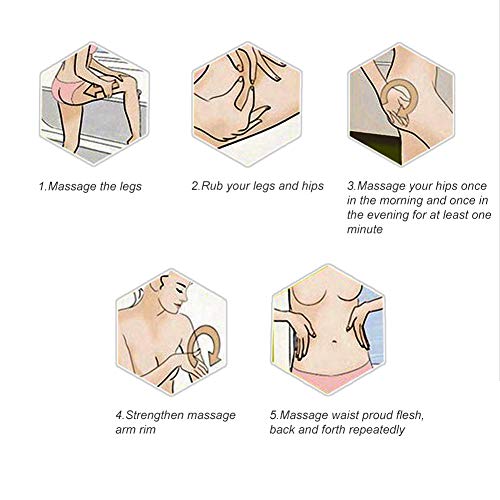 1.Massage the legs

2.Rub your legs and hips

3.Massage your hips once in the morning and once in the evening for at least one minute

4.Strengthen massage arm rim

5.Massage waist proud flesh, back and forth repeatedly