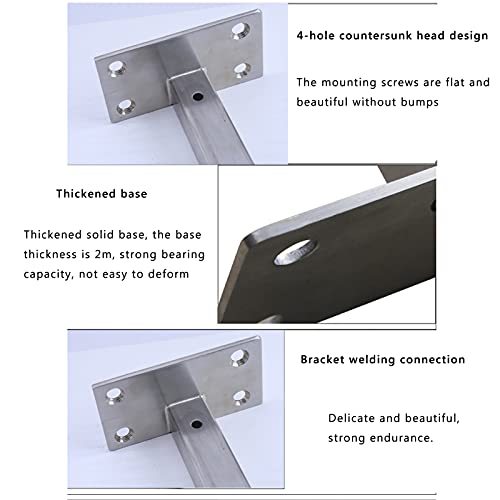 4-hole countersunk head design

The mounting screws are flat and beautiful without bumps

Thickened base

Thickened solid base, the base thickness is 2m, strong bearing capacity, not easy to deform

Bracket welding connection

Delicate and beautiful, strong endurance.