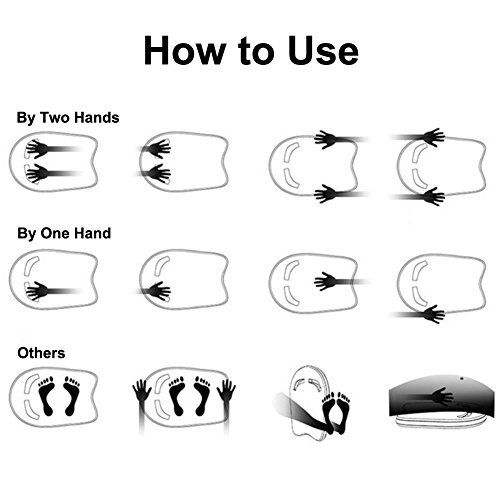 How to Use

By Two Hands

By One Hand

Others