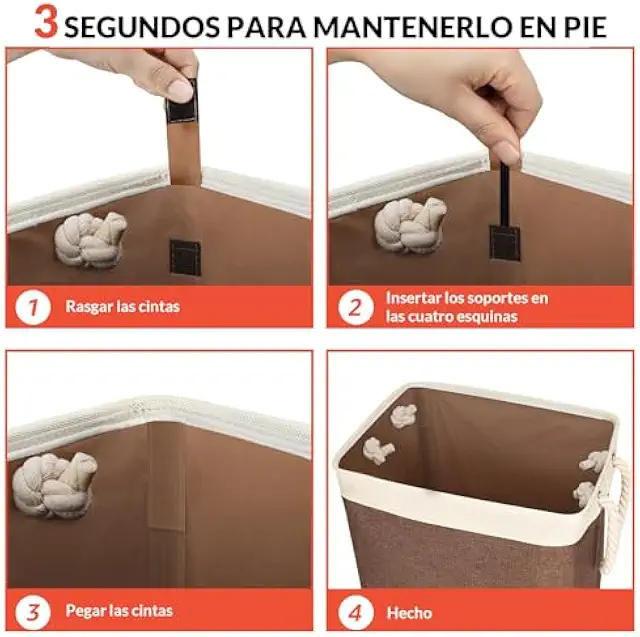 3 SEGUNDOS PARA MANTENERLO EN PIE

1 Rasgar las cintas

2 Insertar los soportes en las cuatro esquinas

3 Pegar las cintas

4 Hecho