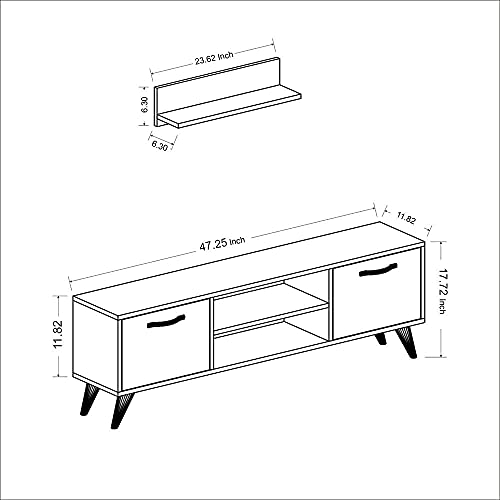 23.62 Inch
6.30
6.30
47.25 Inch
11.82
11.82
17.72 Inch