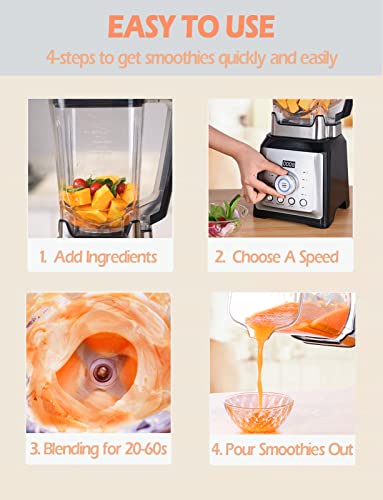 EASY TO USE

4-steps to get smoothies quickly and easily

1. Add Ingredients

2. Choose A Speed

3. Blending for 20-60s

4. Pour Smoothies Out