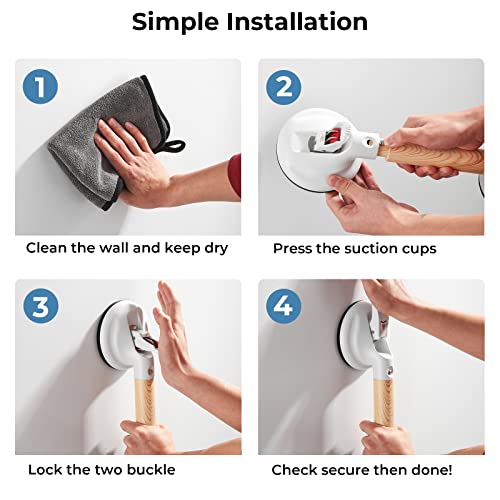 Simple Installation

1

Clean the wall and keep dry

2

Press the suction cups

3

Lock the two buckle

4

Check secure then done!