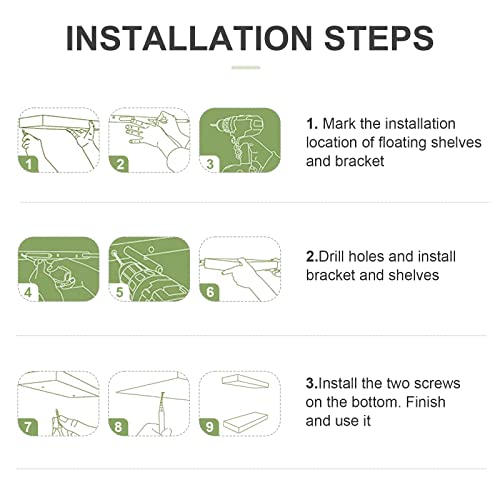 INSTALLATION STEPS

1

2

3

1. Mark the installation location of floating shelves and bracket

4

5

6

2.Drill holes and install bracket and shelves

7

8

9

3.Install the two screws on the bottom. Finish and use it