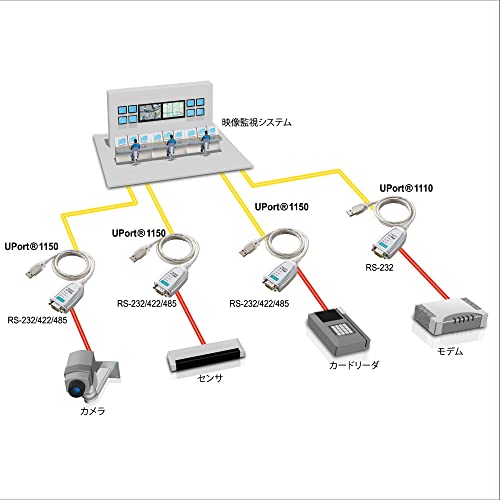 映像監視システム

UPort®1110

UPort®1150

UPort®1150

UPort®1150

RS-232

RS-232/422/485

RS-232/422/485

RS-232/422/485

モデム

カードリーダ

センサ

カメラ