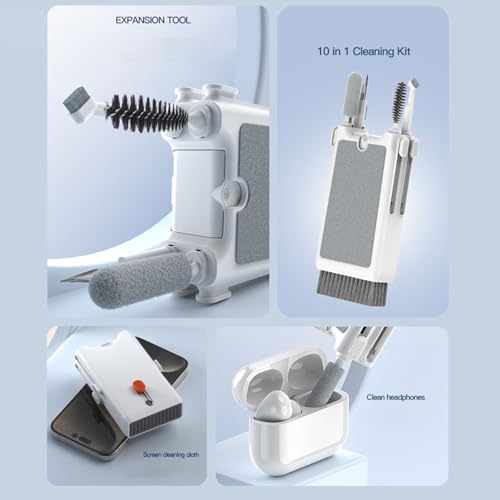 EXPANSION TOOL

10 in 1 Cleaning Kit

Screen cleaning cloth

Clean headphones