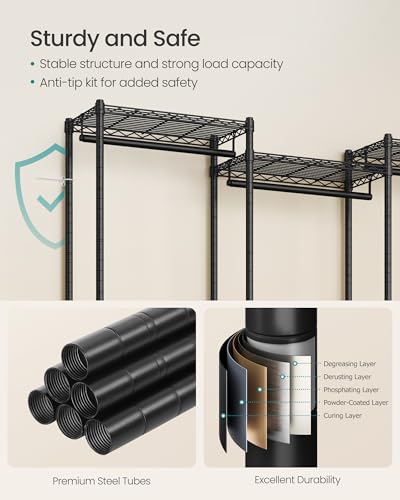 Sturdy and Safe

• Stable structure and strong load capacity
• Anti-tip kit for added safety

Degreasing Layer
Derusting Layer
Phosphating Layer
Powder-Coated Layer
Curing Layer

Premium Steel Tubes

Excellent Durability