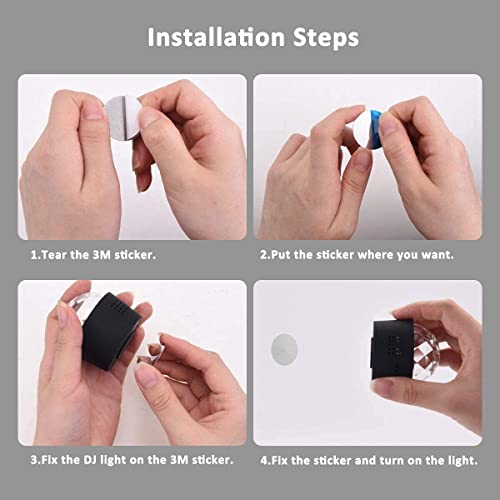 Installation Steps

1.Tear the 3M sticker.

2.Put the sticker where you want.

3.Fix the DJ light on the 3M sticker.

4.Fix the sticker and turn on the light.