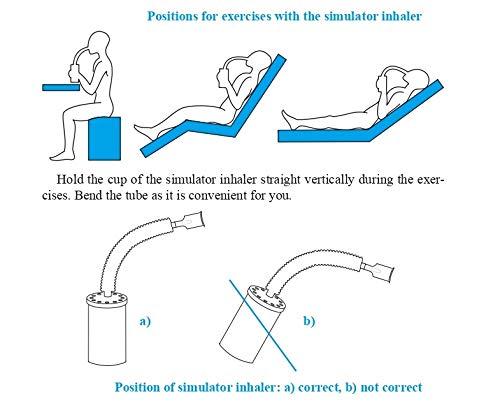 Positions for exercises with the simulator inhaler

Hold the cup of the simulator inhaler straight vertically during the exercises. Bend the tube as it is convenient for you.

a)

b)

Position of simulator inhaler: a) correct, b) not correct