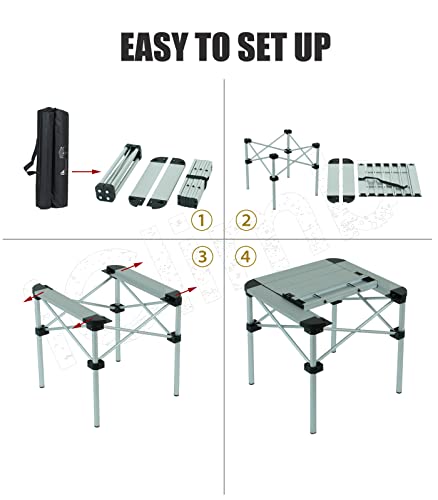 EASY TO SET UP

1

2

3

4